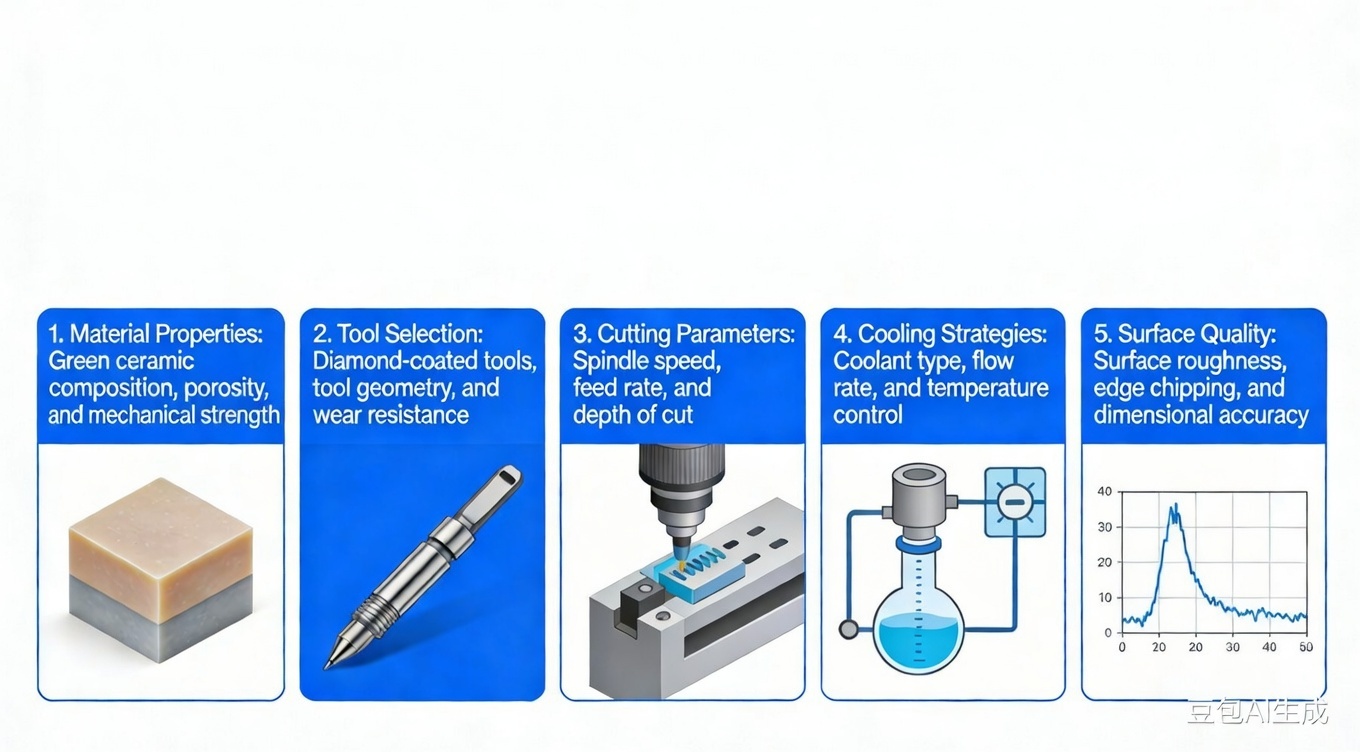 1. Material Properties: Green ceramic composition, porosity, and mechanical strength

2. Tool Selection: Diamond-coated tools, tool geometry, and wear resistance

3. Cutting Parameters: Spindle speed, feed rate, and depth of cut

4. Cooling Strategies: Coolant type, flow rate, and temperature control

5. Surface Quality: Surface roughness, edge chipping, and dimensional accuracy

40
30
20
10
0
0 20 20 30 40 50

豆包AI生成